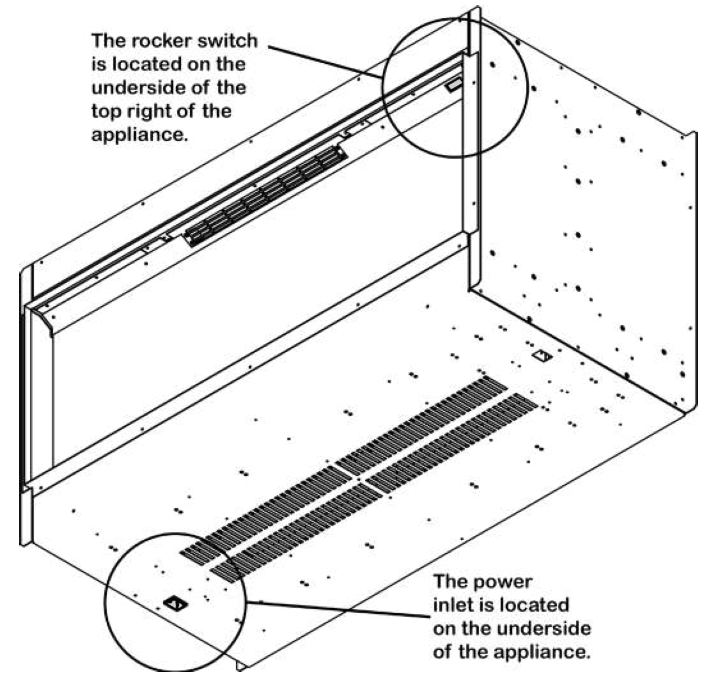 The rocker switch is located on the underside of the top right of the appliance.

The power inlet is located on the underside of the appliance.