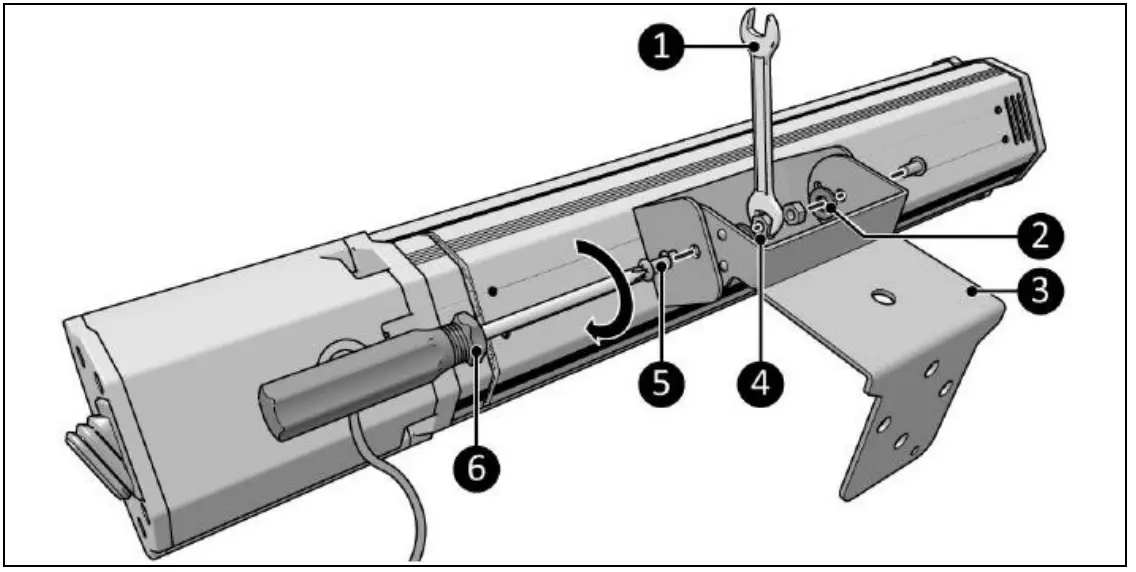 1
2
3
5
4
6