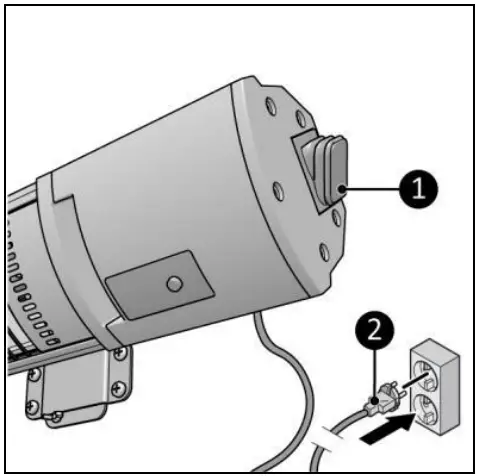 1

2