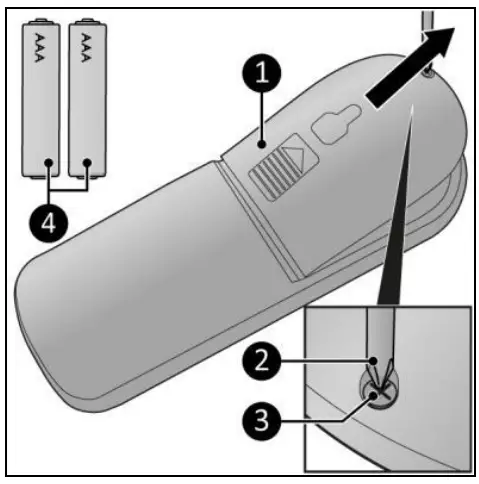 AAA
AAA
1
4
2
3