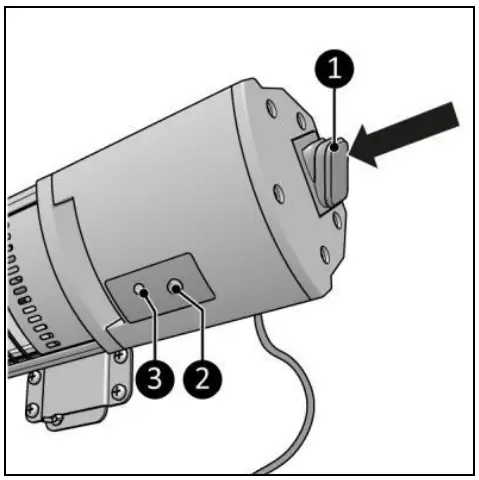 1
3
2