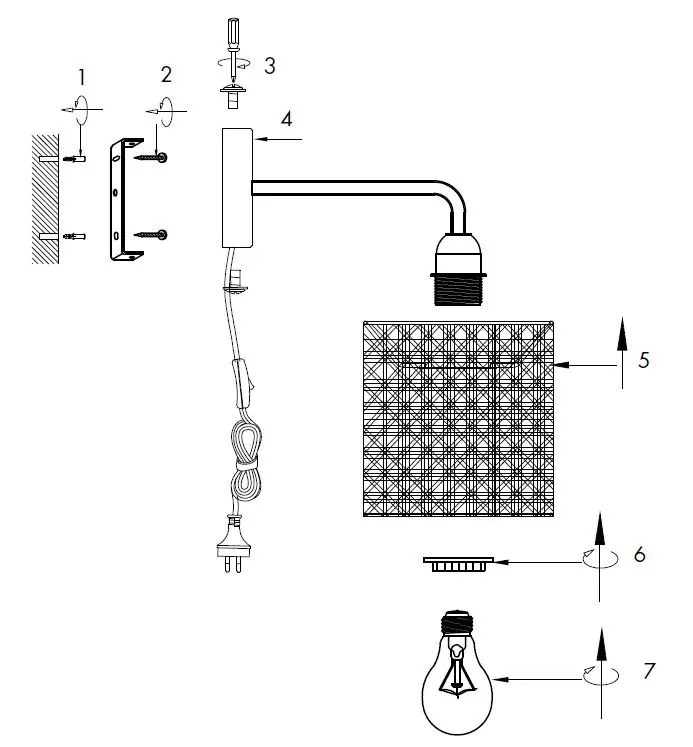 1
2
3
4
5
6
7