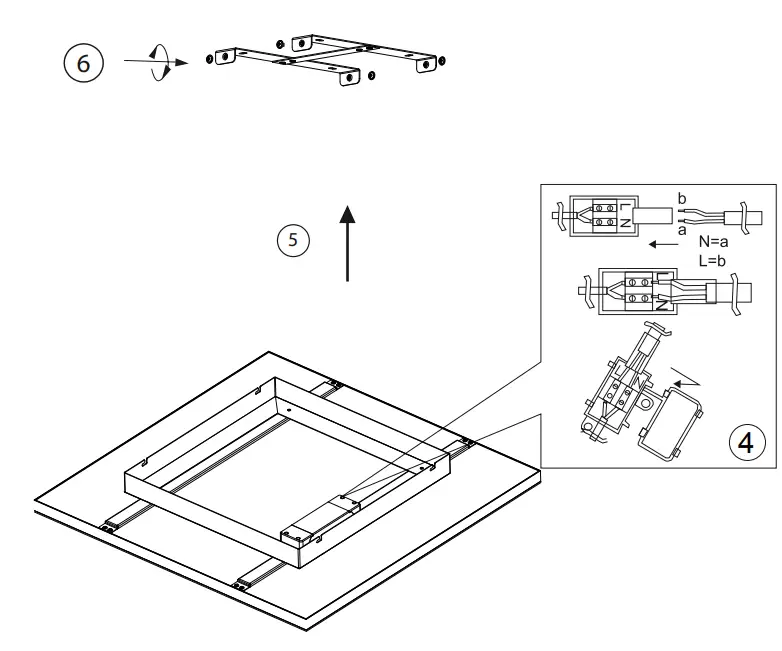 6

5

L
N
b
a
N=a
L=b

L
N

L
N

4