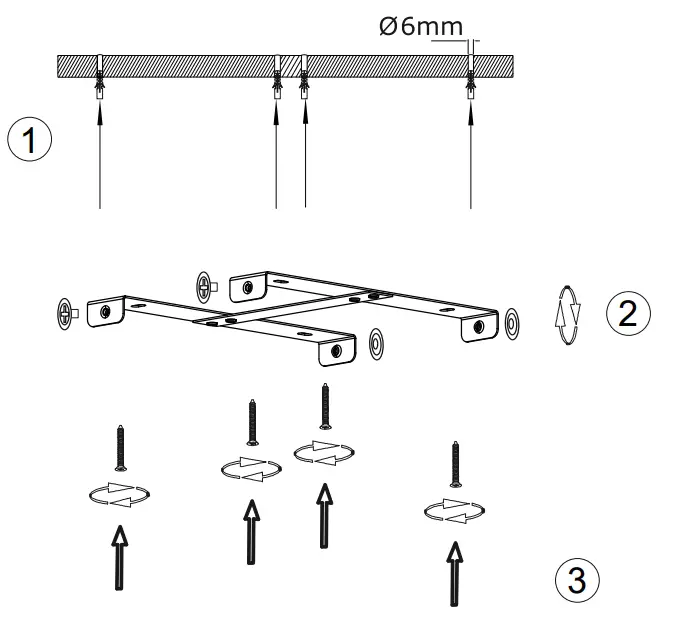 Ø6mm

1

2

3