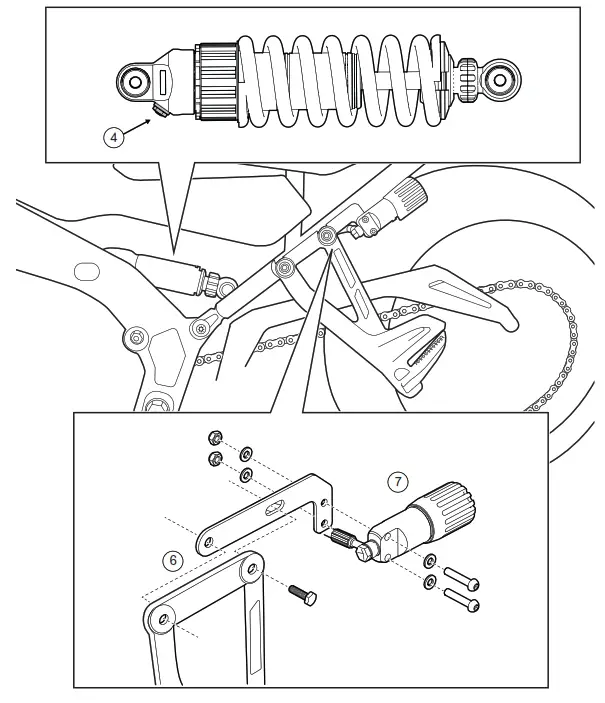 4

7

6