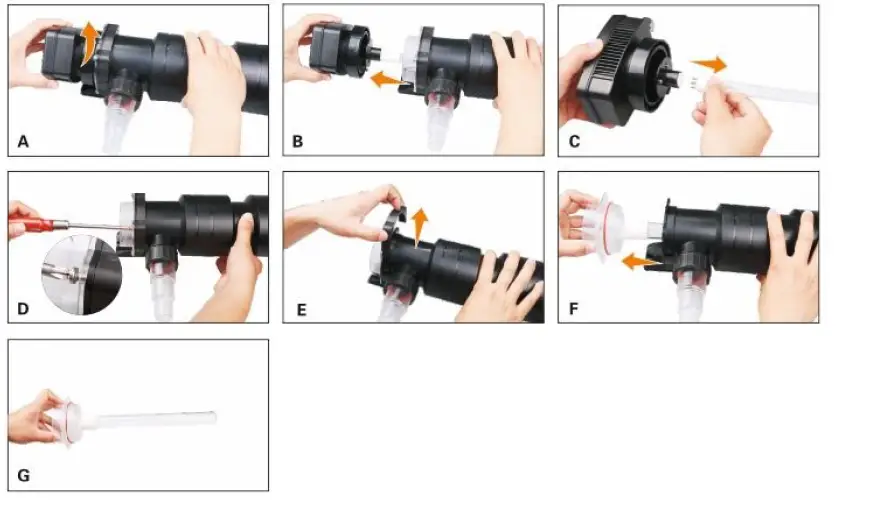 A

B

C

D

E

F

G