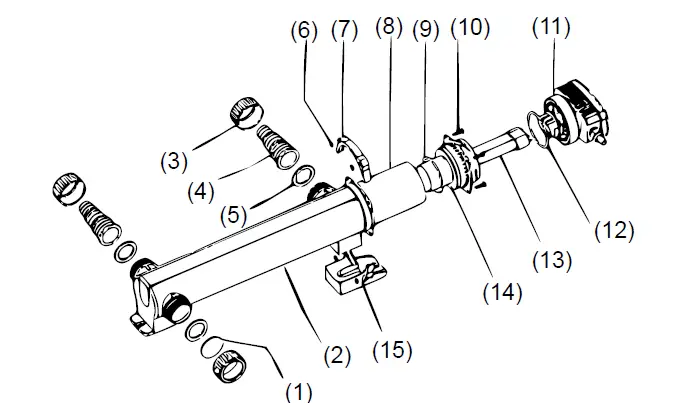 (6) (7) (8) (9) (10) (11)

(3)

(4)

(5)

(12)

(13)

(14)

(2) (15)

(1)