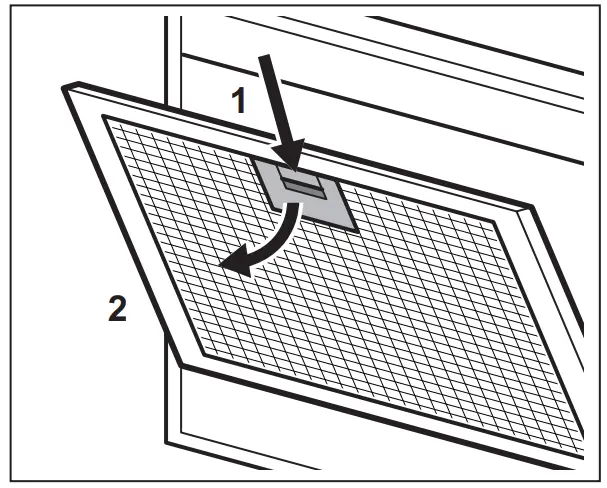 1

2