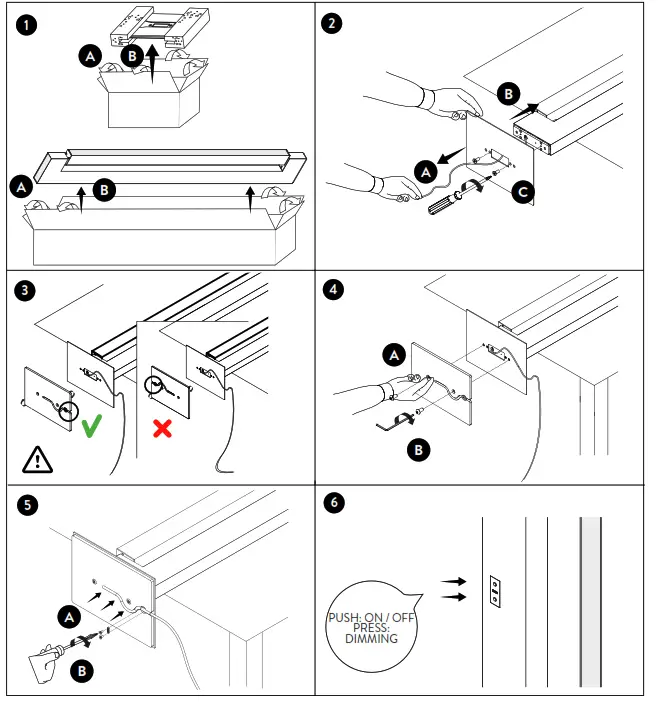 1

A

B

A

B

2

B

A

C

3

4

A

B

5

A

B

6

PUSH: ON / OFF
PRESS:
DIMMING