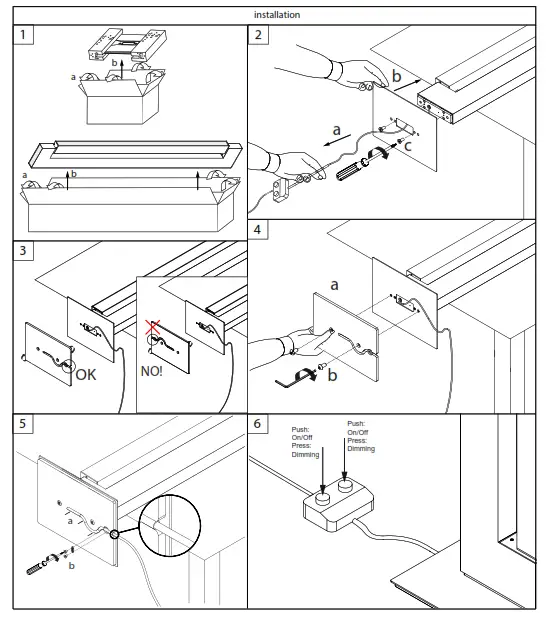 installation

1

a
b
a
b

2

b
a
c

3

OK
NO!

4

a
b

5

a
b

6

Push:
On/Off
Press:
Dimming

Push:
On/Off
Press:
Dimming