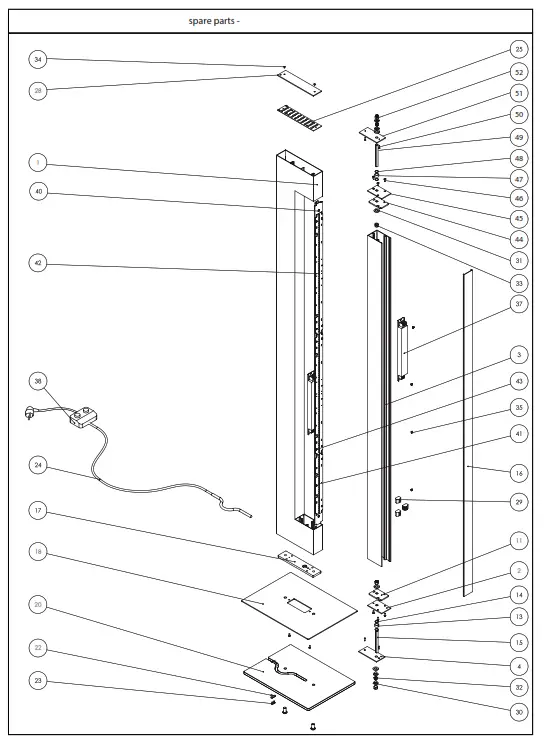 spare parts -

34
28
1
40
42
38
24
17
18
20
22
23
25
52
51
50
49
48
47
46
45
44
31
33
37
3
43
35
41
16
29
11
2
14
13
15
4
32
30