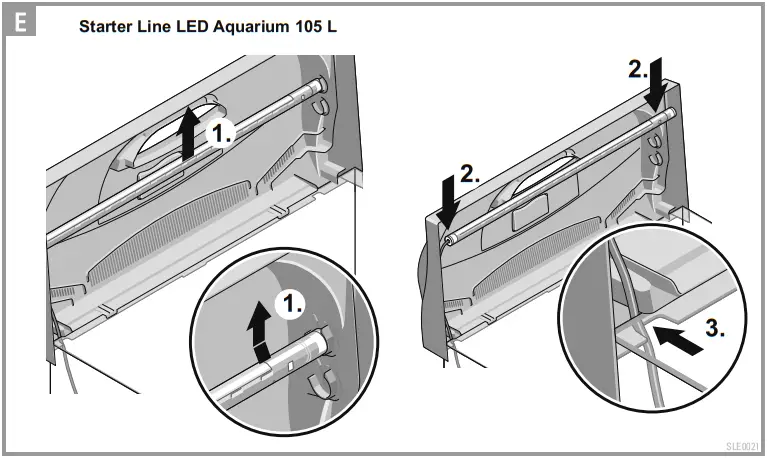 E

Starter Line LED Aquarium 105 L

1.

1.

2.

2.

3.

SLE0021