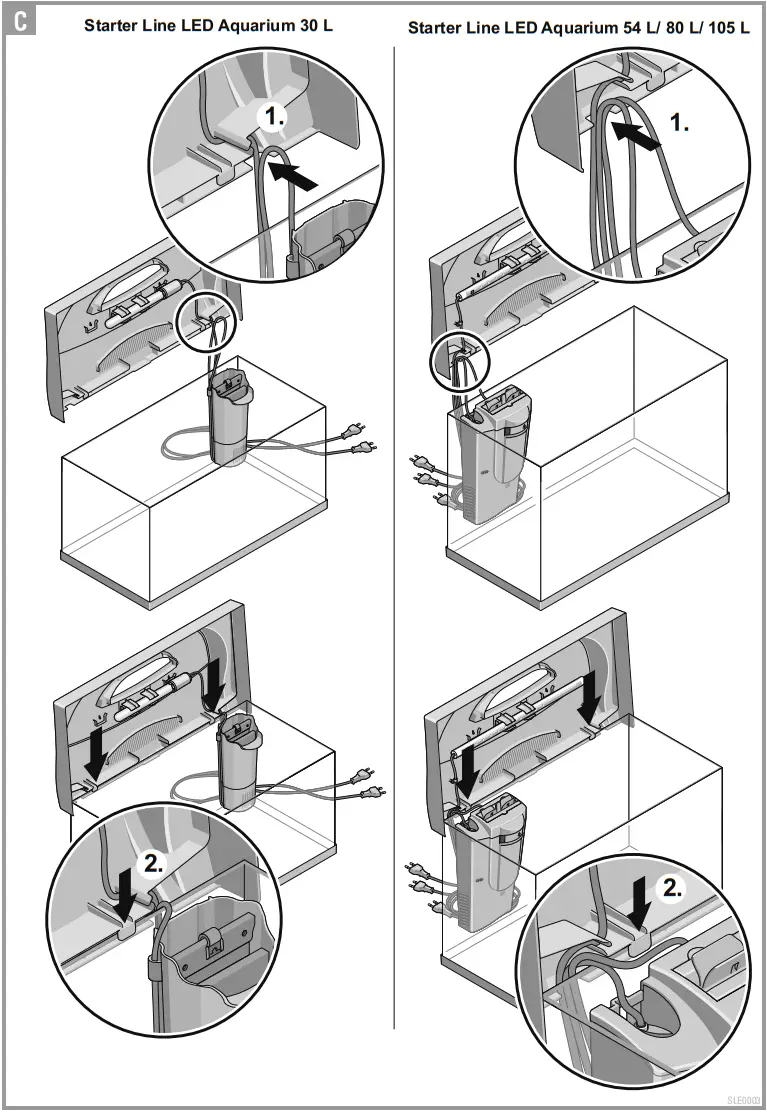 C

Starter Line LED Aquarium 30 L

1.

2.

Starter Line LED Aquarium 54 L/ 80 L/ 105 L

1.

2.

SLE0003