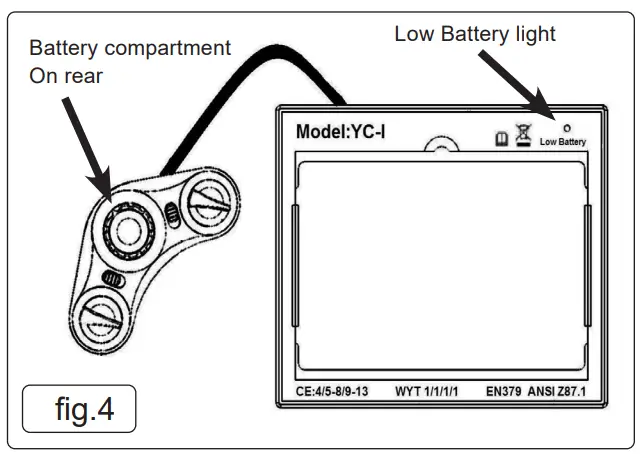 Battery compartment
On rear

Low Battery light

Model:YC-I

Low Battery

CE:4/5-8/9-13 WYT 1/1/1/1 EN379 ANSI Z87.1

fig.4