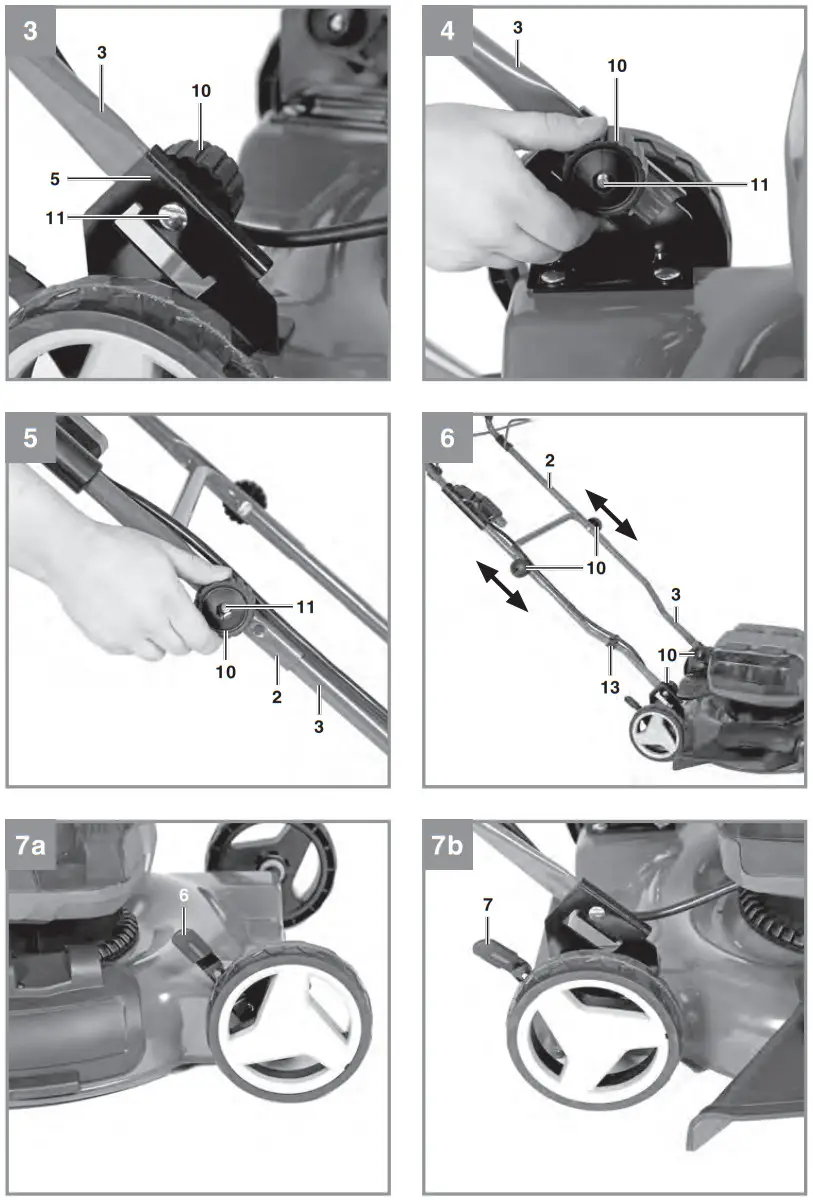 3
3
10
5
11

4
3
10
11

5
11
10
2
3

6
2
10
3
10
13

7a
6

7b
7