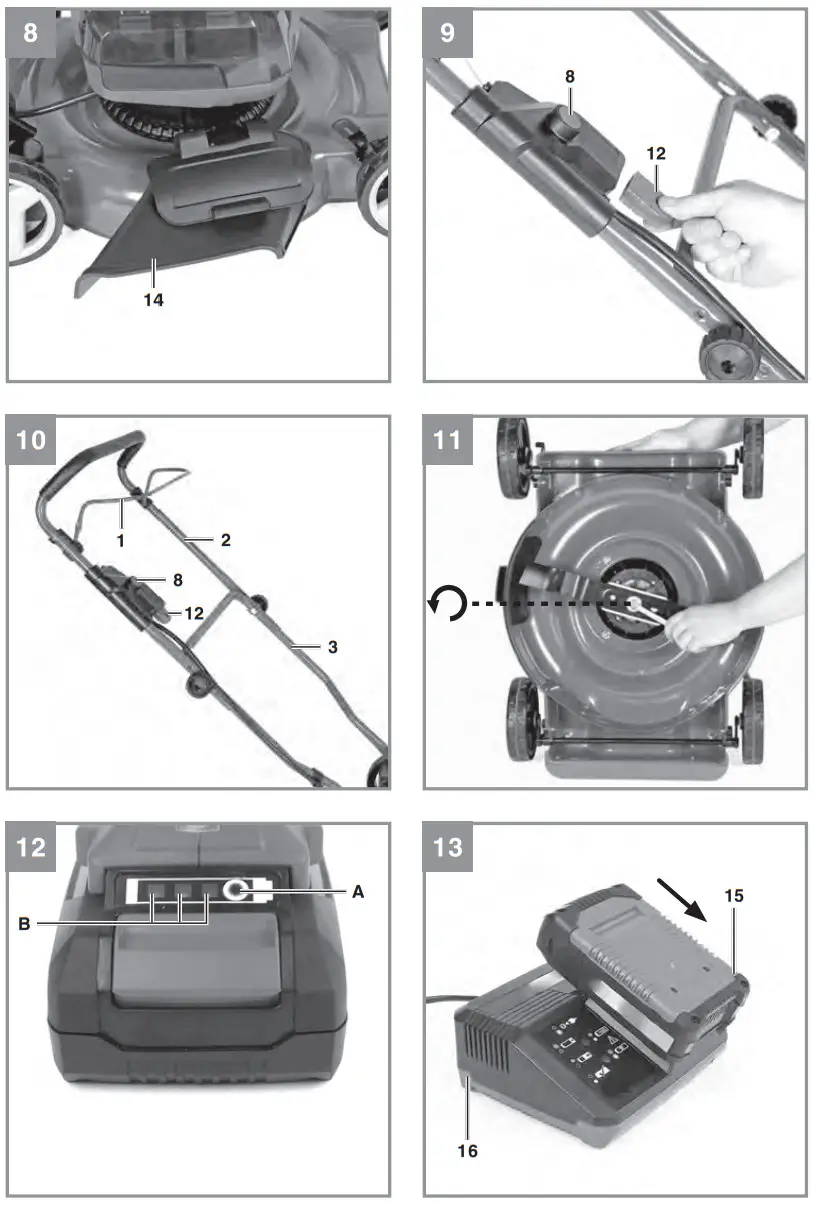 8

14

9

8

12

10

1

2

8

12

3

11

12

A

B

13

15

16