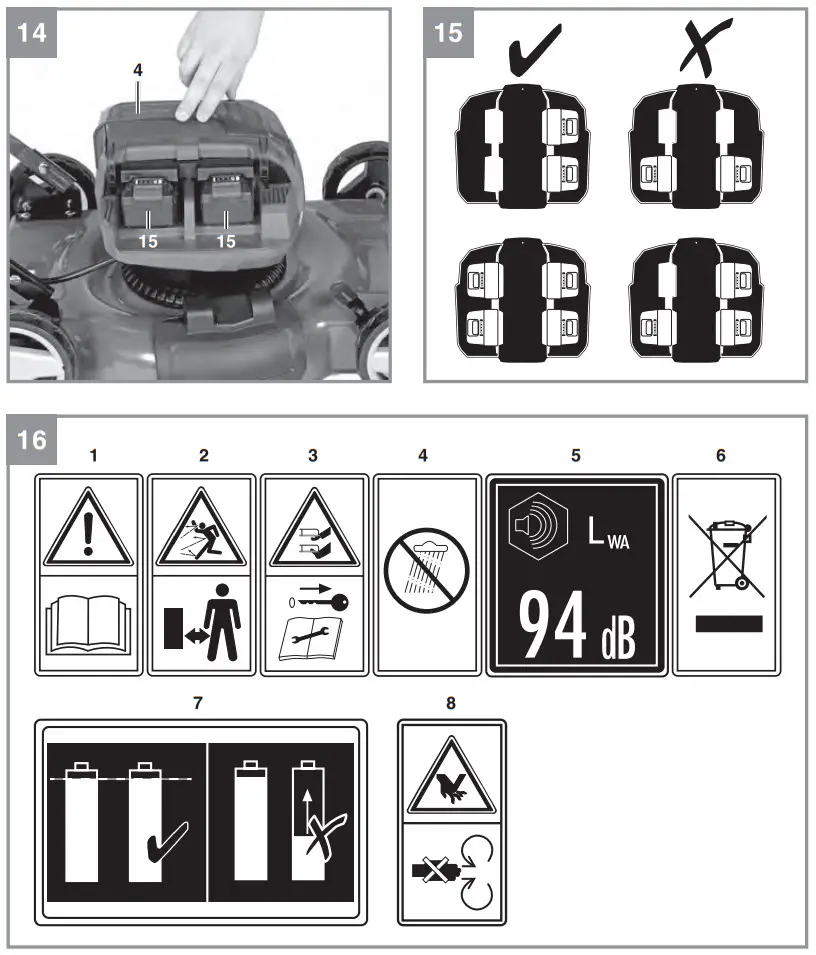 14

4

15 15

15

16

1 2 3 4 5 6

$L_{WA}$

94 dB

7

8