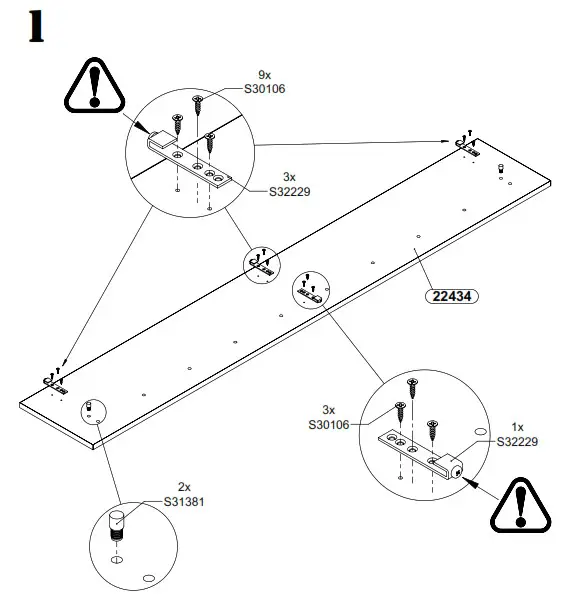 1

9x
S30106

3x
S32229

22434

3x
S30106

1x
S32229

2x
S31381