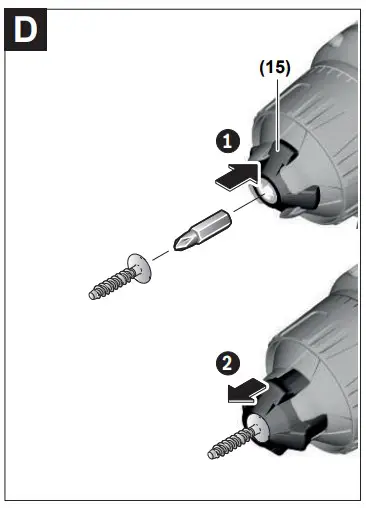 D

(15)

1

2