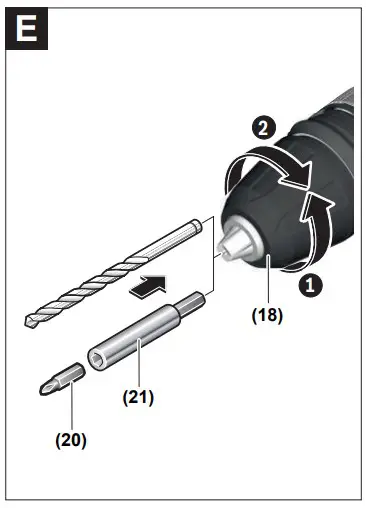 E

2

1

(18)

(21)

(20)