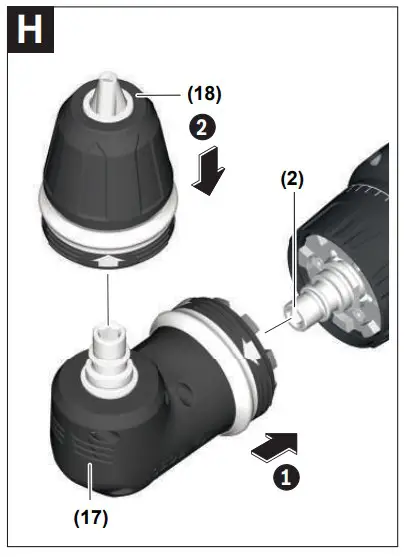 H

(18)

2

(2)

1

(17)