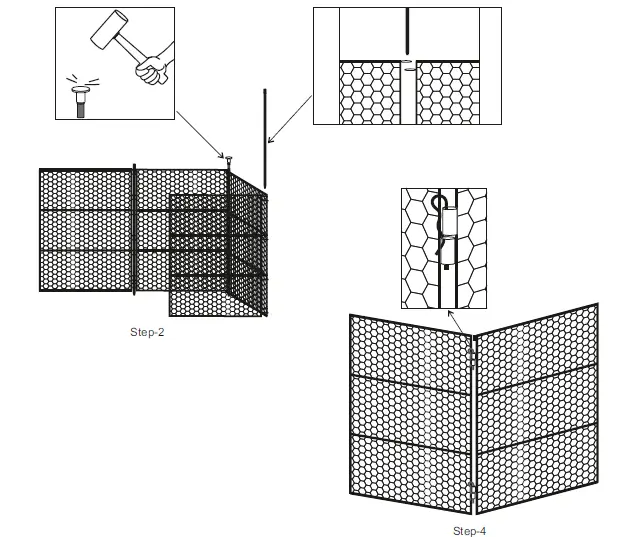 Step-2

Step-4