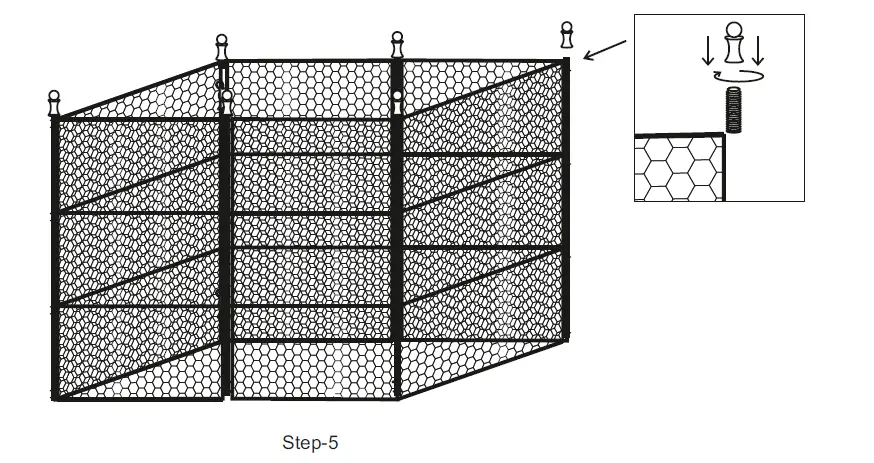 Step-5