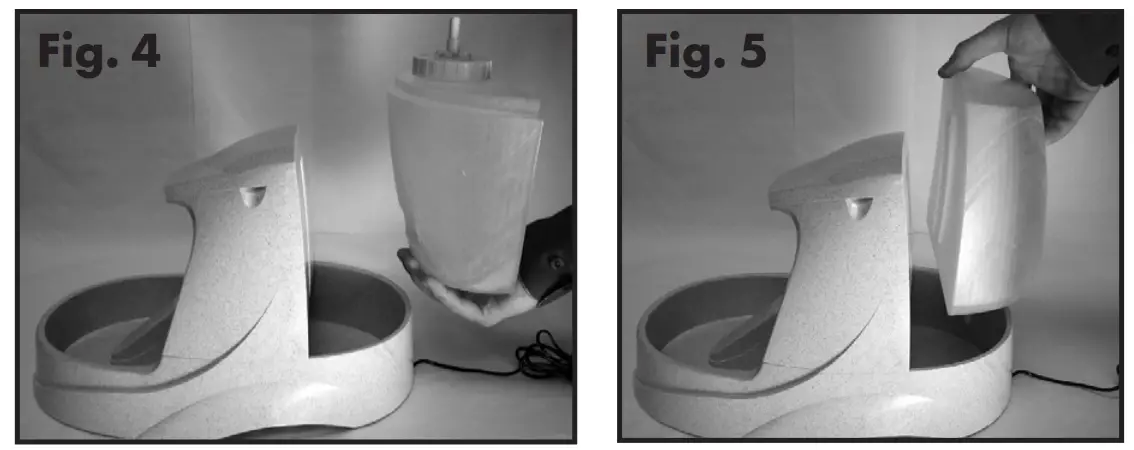 Fig. 4

Fig. 5