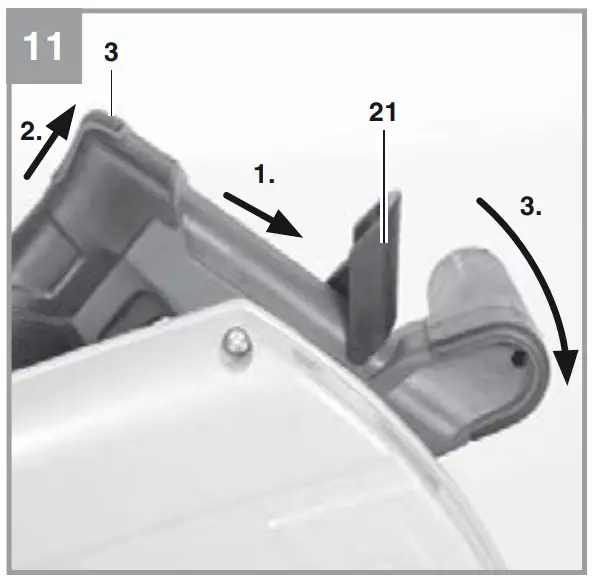 11
3
2.
21
1.
3.