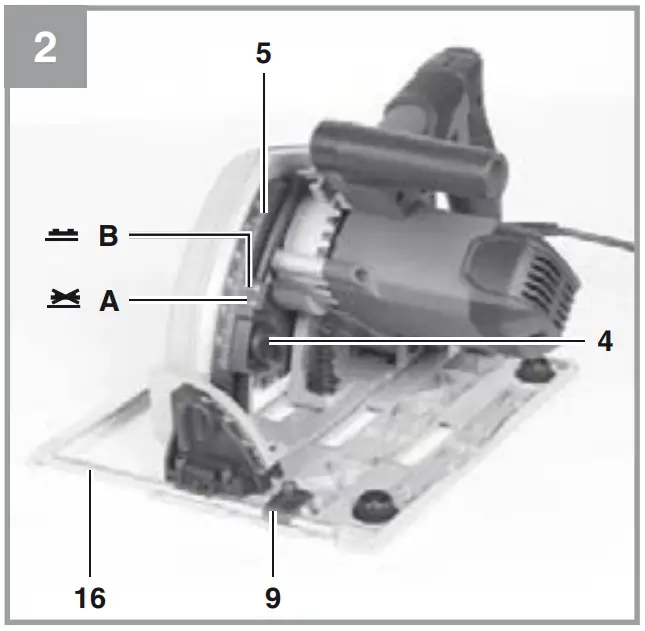 2
5
B
A
4
16
9