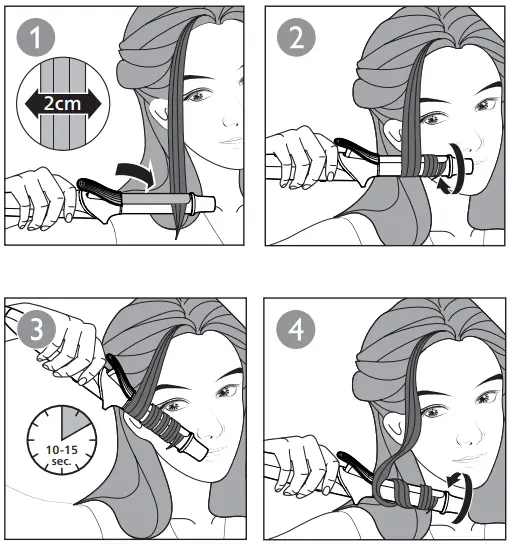 1

2cm

2

3

10-15 sec.

4