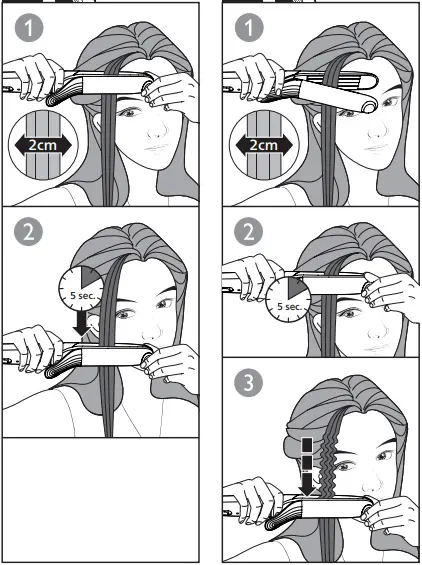 1

2cm

2

5 sec.

1

2cm

2

5 sec.

3