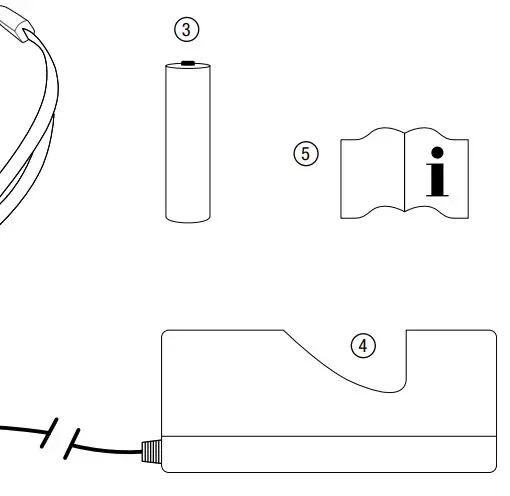 3

5

i

4