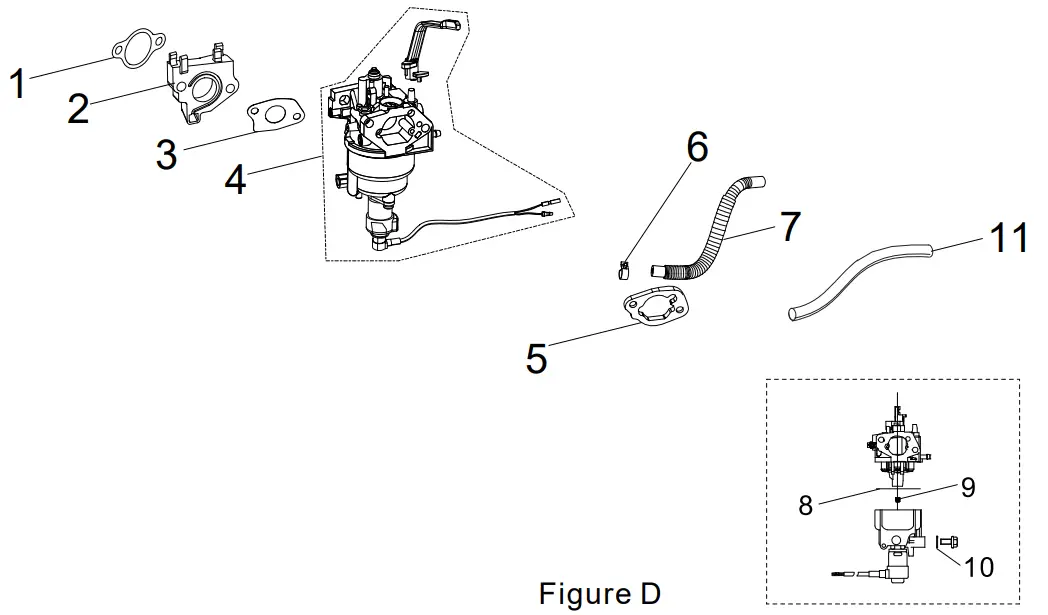 1
2
3
4
6
7
11
5
8
9
10
Figure D