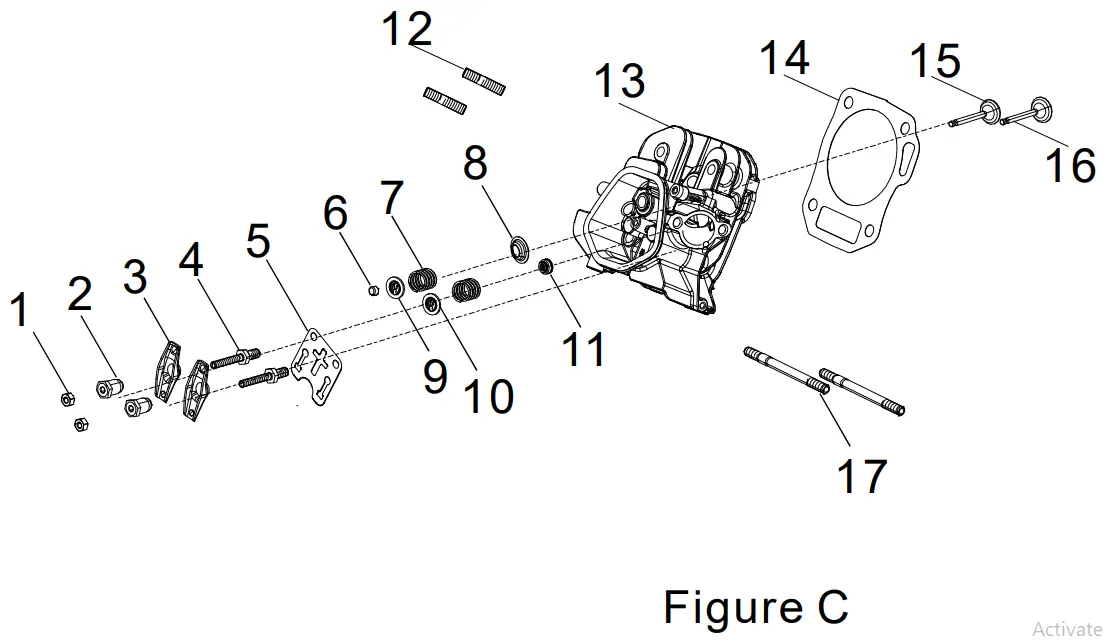 12
13
14
15
16
8
7
6
5
4
3
2
1
9
10
11
17

Figure C

Activate