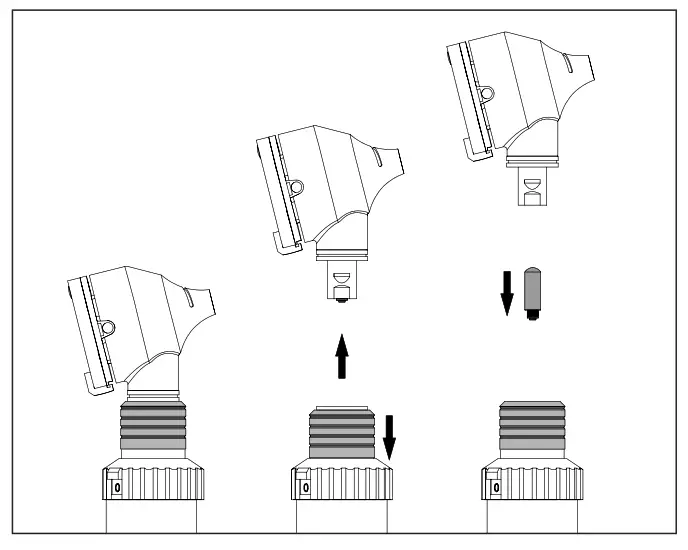 0

0

0