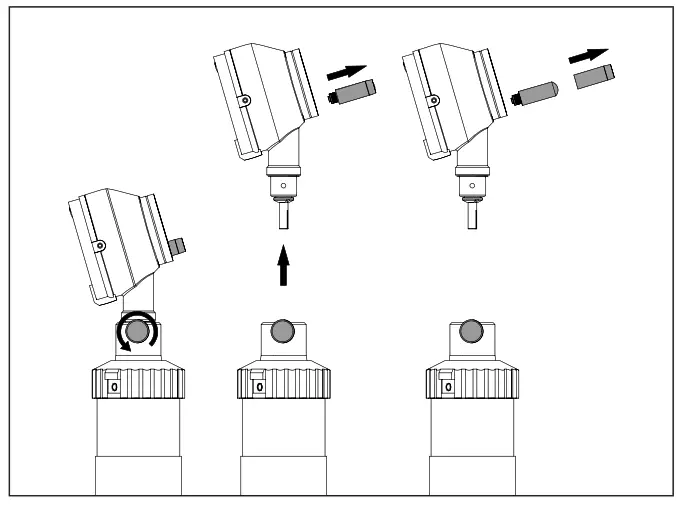 0

0

0