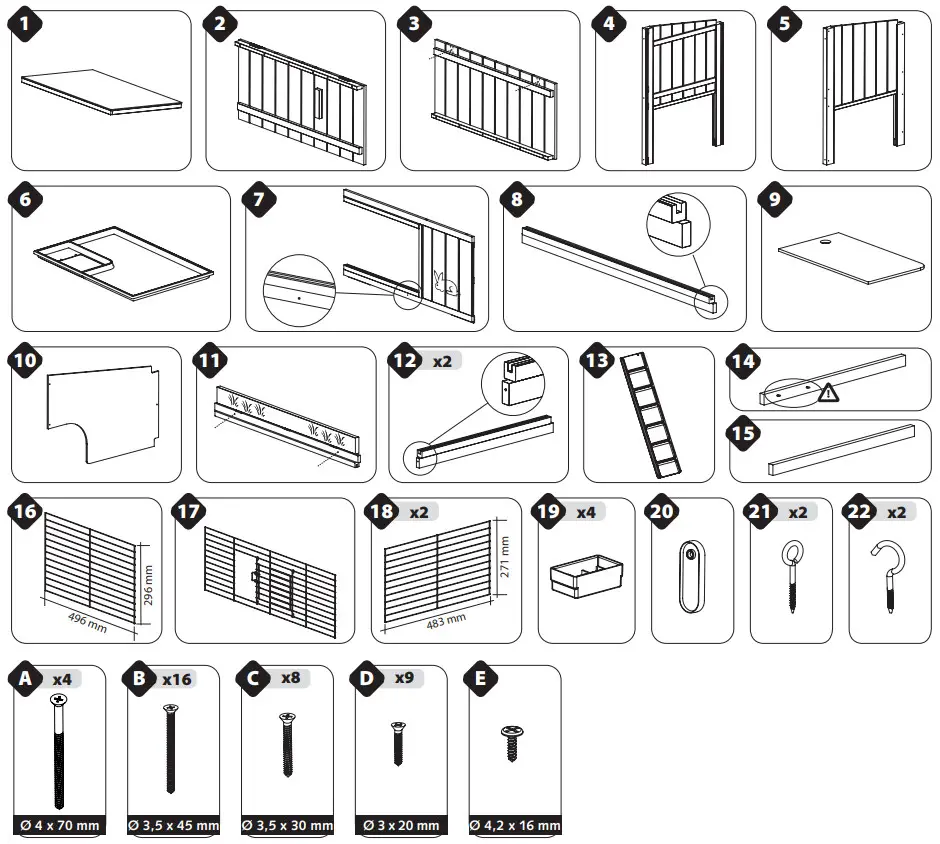 1
2
3
4
5
6
7
8
9
10
11
12 x2
13
14
15
16
296 mm
496 mm
17
18 x2
271 mm
483 mm
19 x4
20
21 x2
22 x2
A x4
Ø 4 x 70 mm
B x16
Ø 3,5 x 45 mm
C x8
Ø 3,5 x 30 mm
D x9
Ø 3 x 20 mm
E
Ø 4,2 x 16 mm