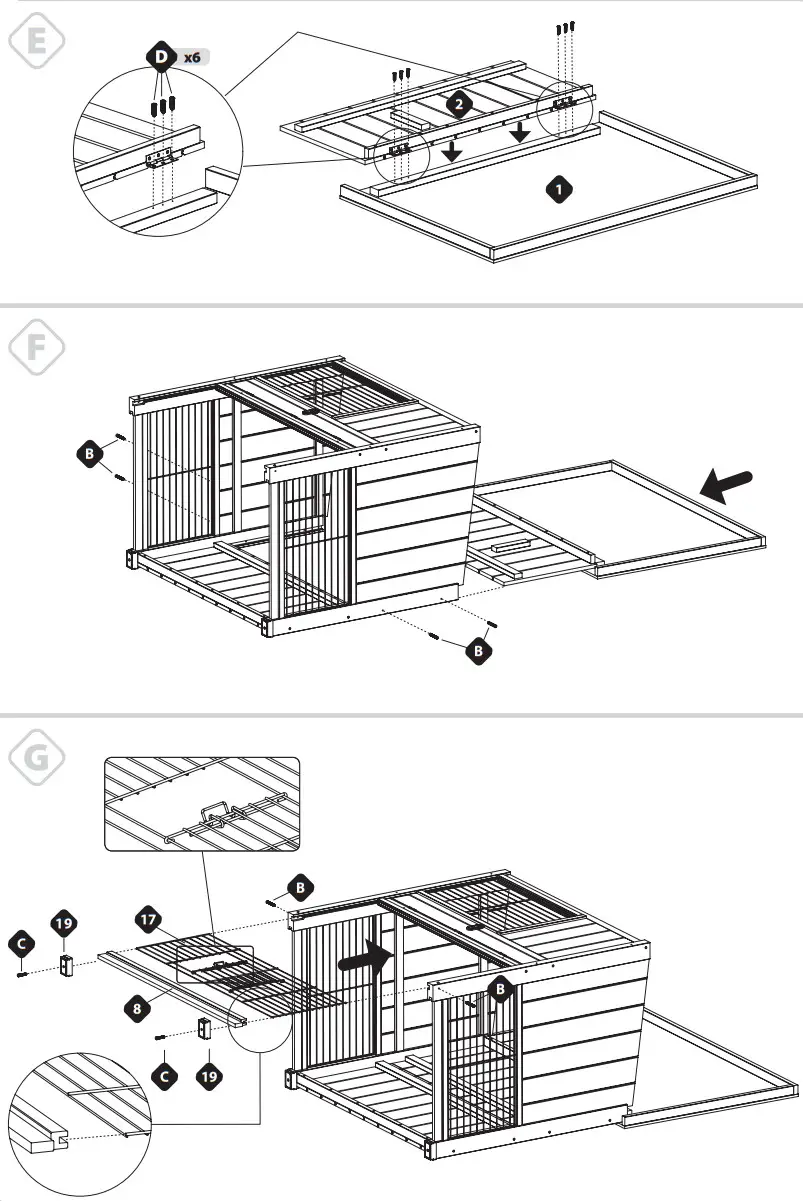 E

D x6

2

1

F

B

B

G

B

19

17

C

8

B

C

19