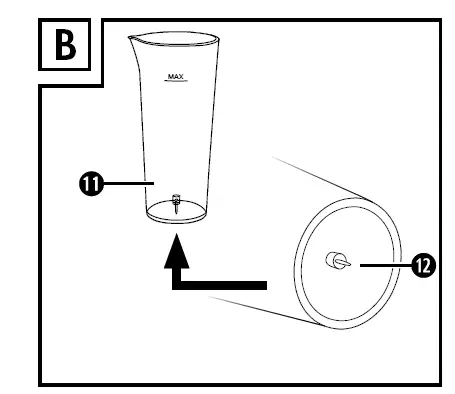 B

MAX

11

12