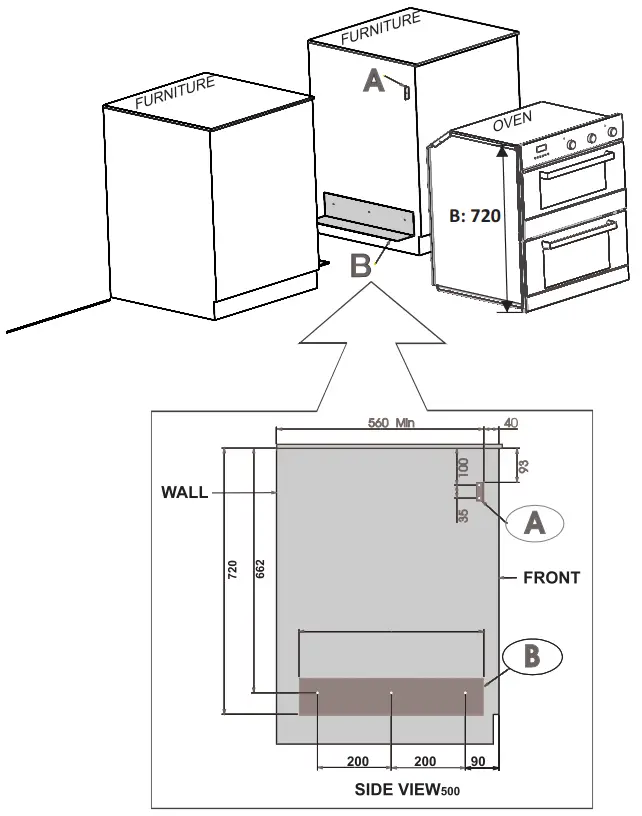 FURNITURE
FURNITURE
A
OVEN
B: 720
B

560 Min
40
100
93
35
WALL
A
720
662
FRONT
B
200
200
90
SIDE VIEW500