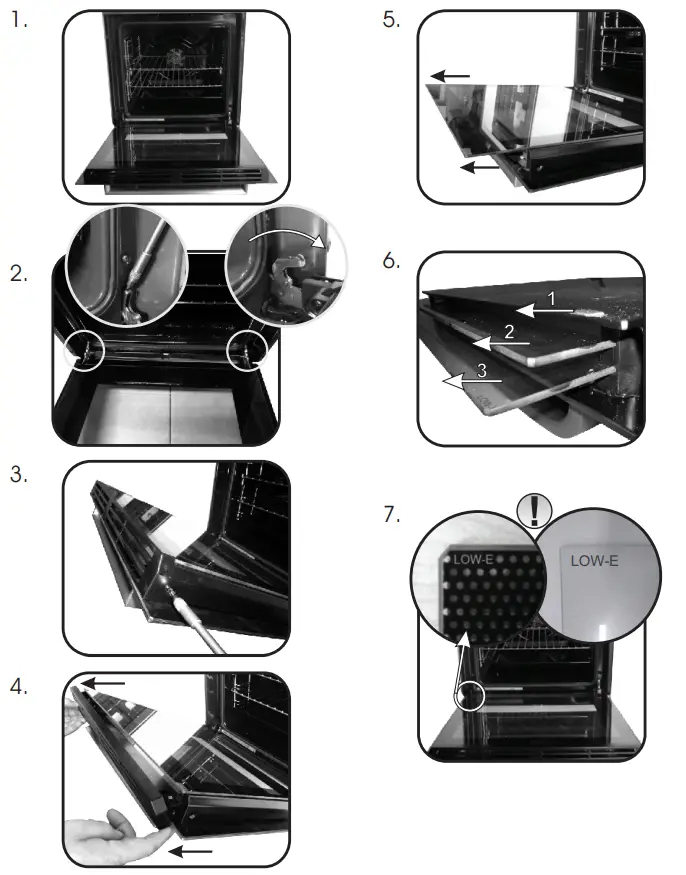 1.

2.

3.

4.

5.

6.
1
2
3

7.
!
LOW-E
LOW-E