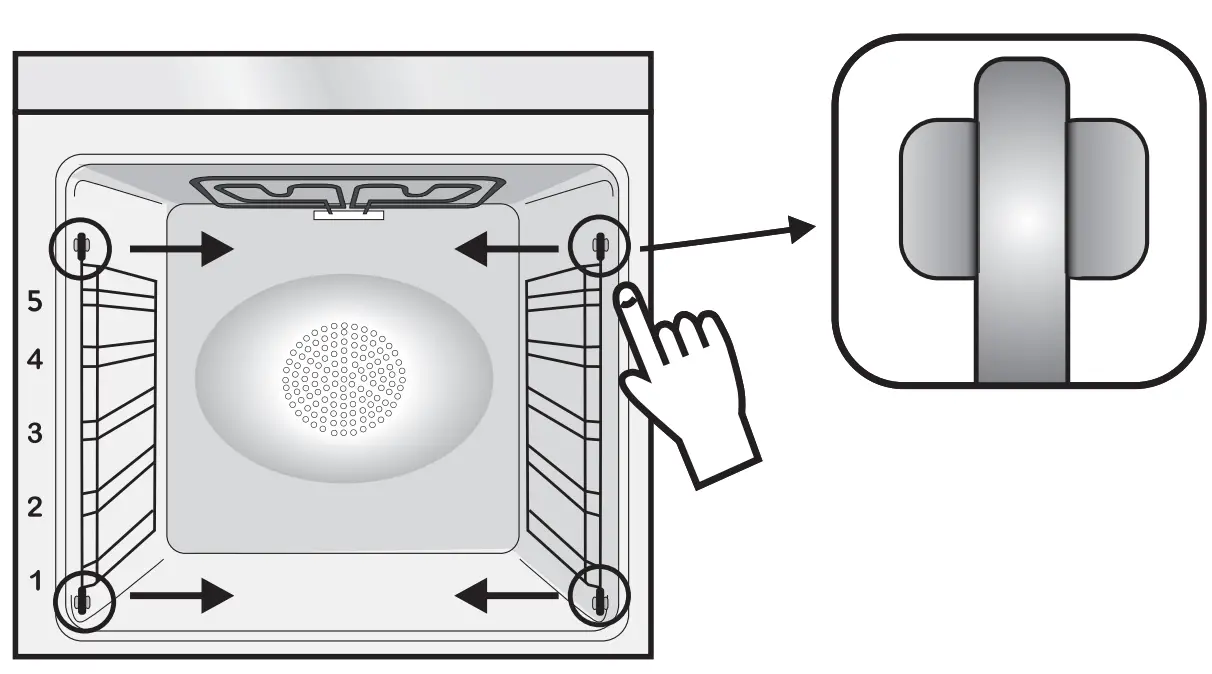 5
4
3
2
1