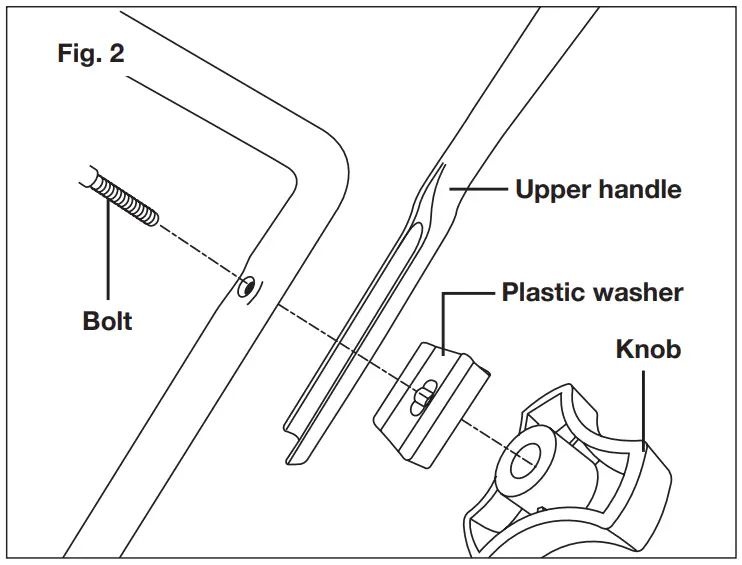 Fig. 2

Upper handle

Bolt

Plastic washer

Knob