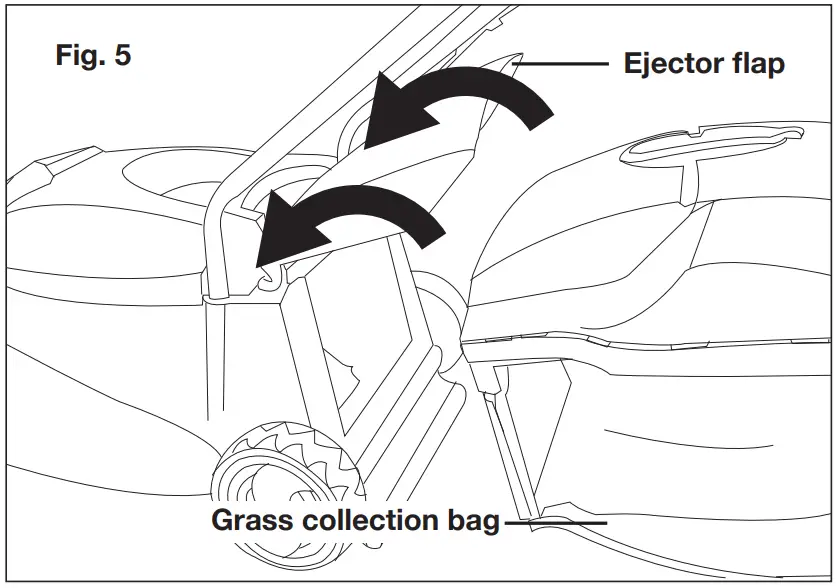 Fig. 5

Ejector flap

Grass collection bag