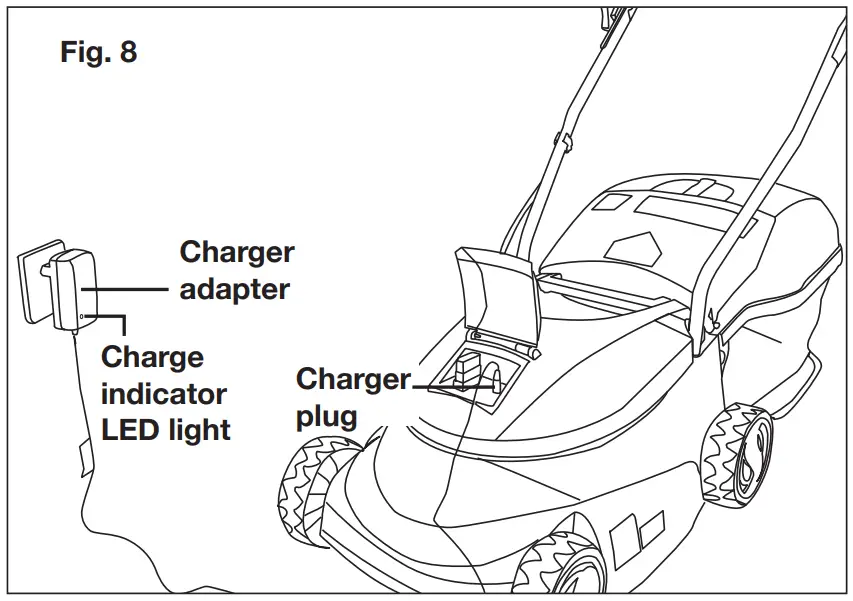 Fig. 8

Charger adapter

Charge indicator LED light

Charger plug