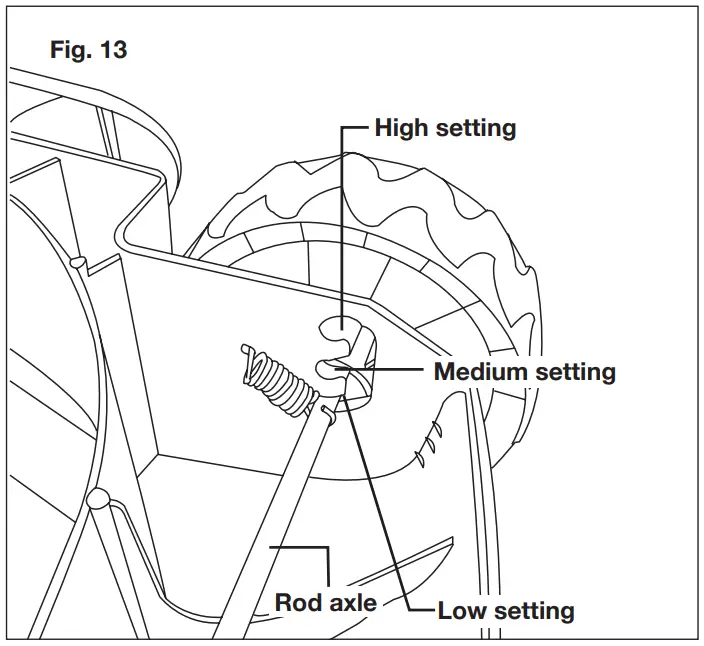 Fig. 13

High setting

Medium setting

Rod axle

Low setting