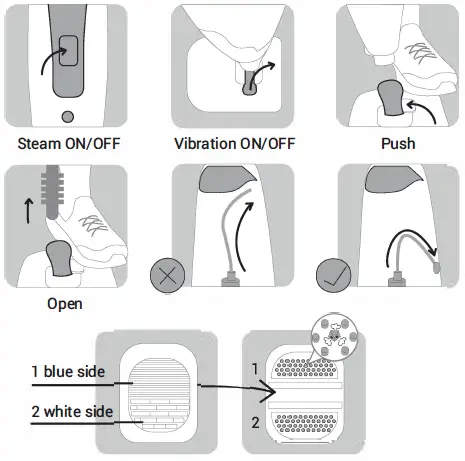 Steam ON/OFF

Vibration ON/OFF

Push

Open

1 blue side

2 white side

1

2