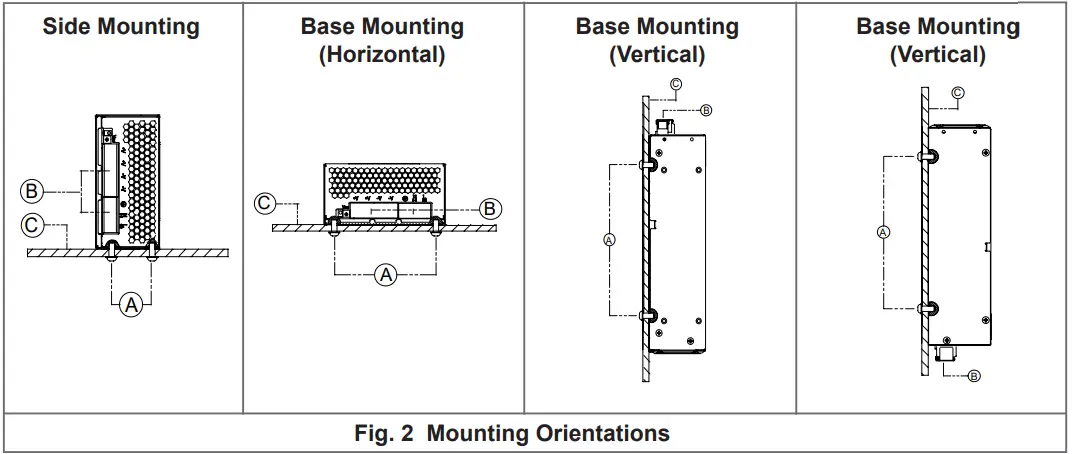 | Side Mounting | Base Mounting (Horizontal) | Base Mounting (Vertical) | Base Mounting (Vertical) |
|---|---|---|---|
| B C A | C B A | C B A | C A B |

Fig. 2 Mounting Orientations