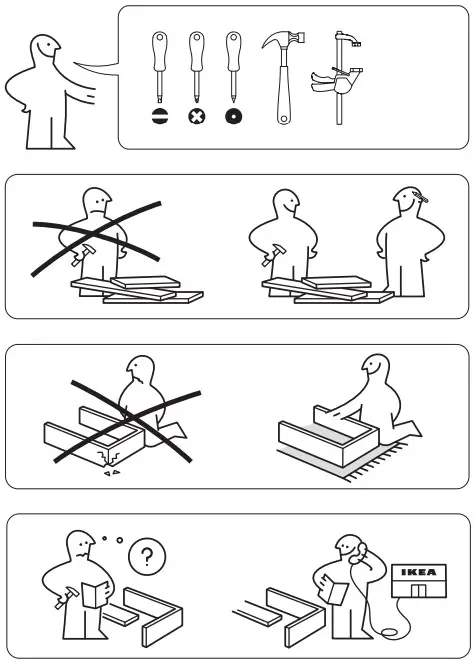 ?

IKEA